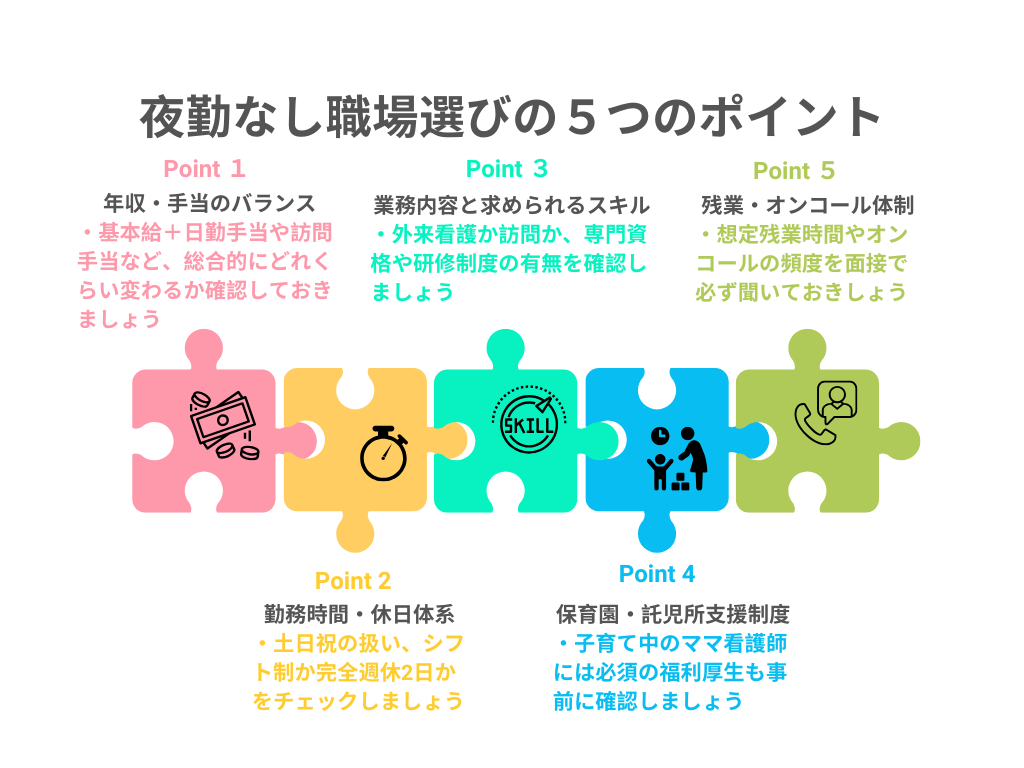 夜勤なし職場選びの５つのポイント

Point 1
年収・手当のバランス
・基本給＋日勤手当や訪問手当など、総合的にどれくらい変わるか確認しておきましょう

Point 3
業務内容と求められるスキル
・外来看護か訪問か、専門資格や研修制度の有無を確認しましょう

Point 5
残業・オンコール体制
・想定残業時間やオンコールの頻度を面接で必ず聞いておきましょう

SKILL

Point 2
勤務時間・休日体系
・土日祝の扱い、シフト制か完全週休2日かをチェックしましょう

Point 4
保育園・託児所支援制度
・子育て中のママ看護師には必須の福利厚生も事前に確認しましょう