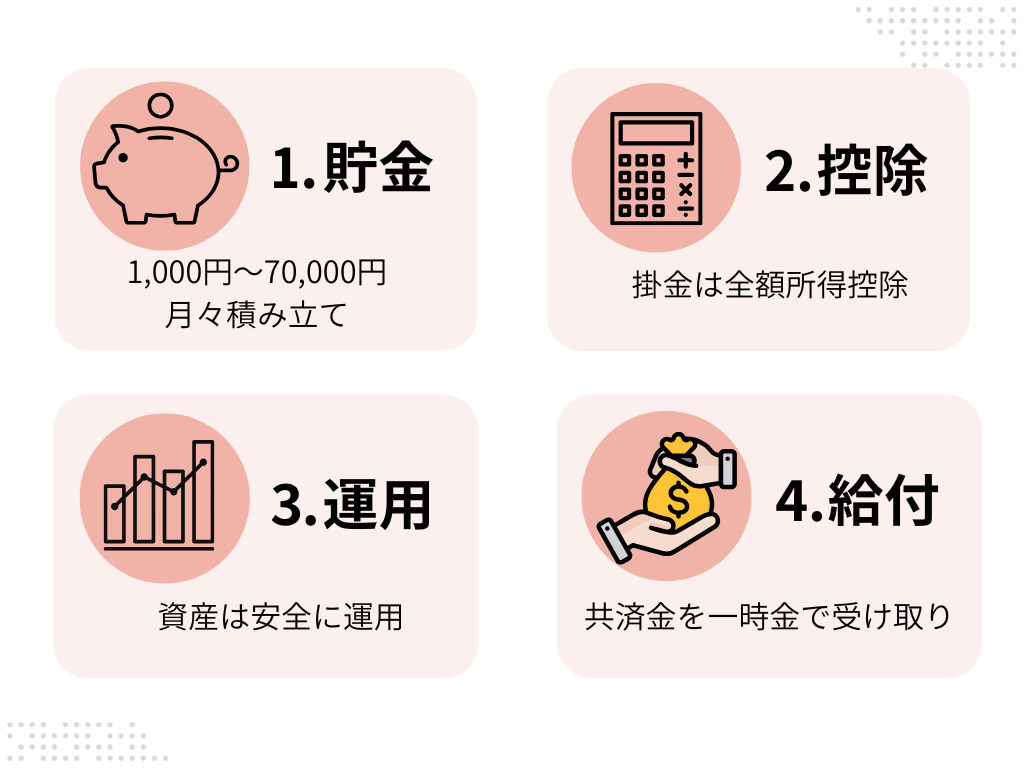 1.貯金

1,000円〜70,000円
月々積み立て

2.控除

掛金は全額所得控除

3.運用

資産は安全に運用

4.給付

共済金を一時金で受け取り